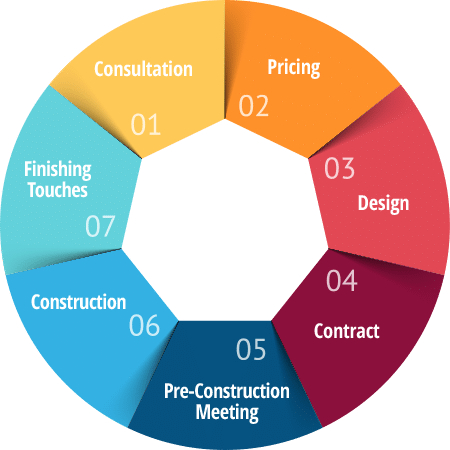 Consultation
01

Pricing
02

03
Design

04
Contract

05
Pre-Construction Meeting

Construction
06

Finishing Touches
07